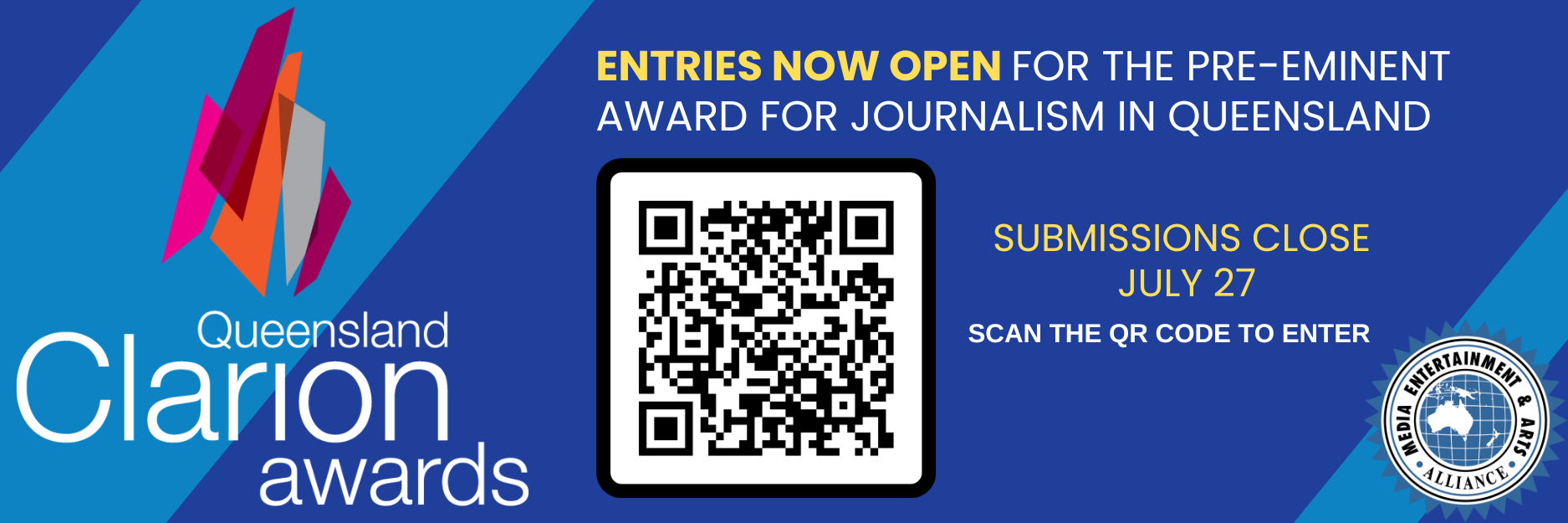 Queensland
Clarion
awards

ENTRIES NOW OPEN FOR THE PRE-EMINENT AWARD FOR JOURNALISM IN QUEENSLAND

SUBMISSIONS CLOSE
JULY 27

SCAN THE QR CODE TO ENTER

MEDIA ENTERTAINMENT & ARTS ALLIANCE