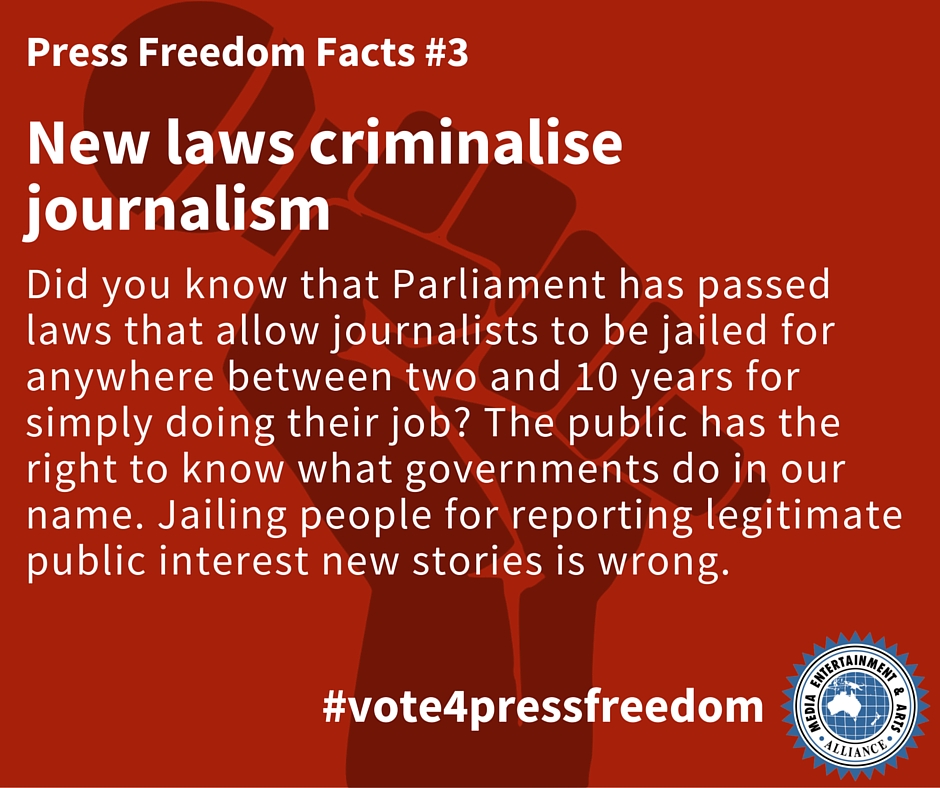 Press Freedom Facts #3

New laws criminalise journalism

Did you know that Parliament has passed laws that allow journalists to be jailed for anywhere between two and 10 years for simply doing their job? The public has the right to know what governments do in our name. Jailing people for reporting legitimate public interest new stories is wrong.

#vote4pressfreedom

MEDIA ENTERTAINMENT & ARTS ALLIANCE