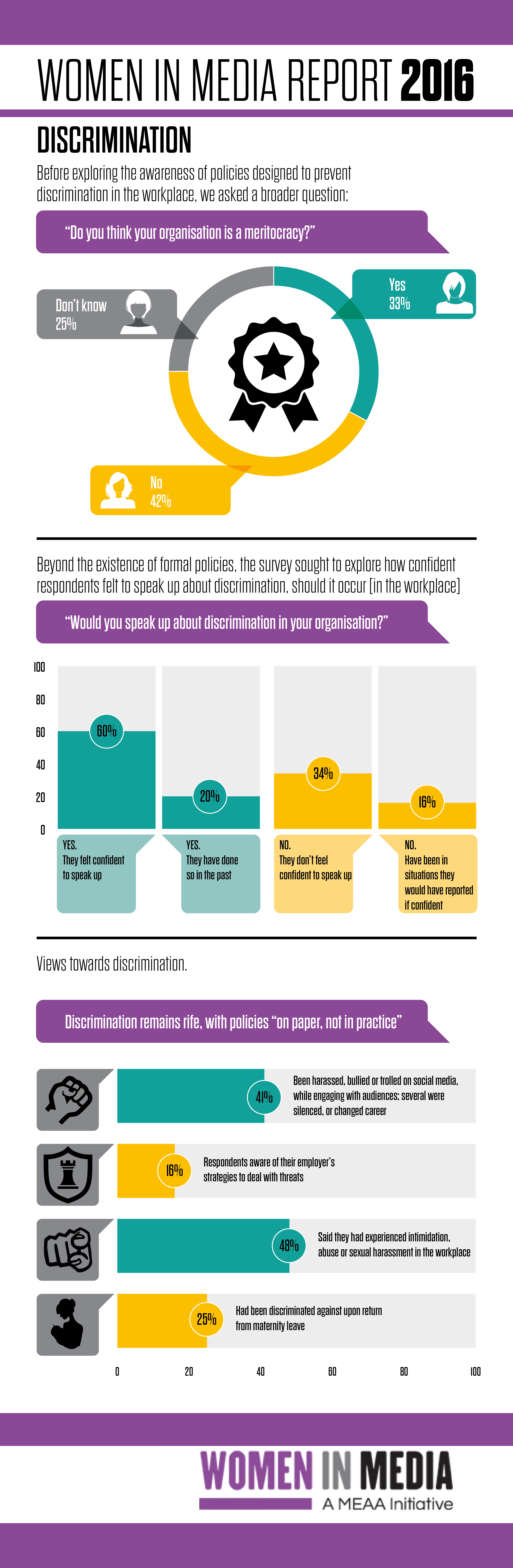 WOMEN IN MEDIA REPORT 2016

DISCRIMINATION

Before exploring the awareness of policies designed to prevent discrimination in the workplace, we asked a broader question:

"Do you think your organisation is a meritocracy?"

Don't know 25%

Yes 33%

No 42%

Beyond the existence of formal policies, the survey sought to explore how confident respondents felt to speak up about discrimination, should it occur [in the workplace]

"Would you speak up about discrimination in your organisation?"

100
80
60
40
20
0

60%
20%
34%
16%

YES. They felt confident to speak up

YES. They have done so in the past

NO. They don't feel confident to speak up

NO. Have been in situations they would have reported if confident

Views towards discrimination.

Discrimination remains rife, with policies "on paper, not in practice"

41% Been harassed, bullied or trolled on social media, while engaging with audiences; several were silenced, or changed career

16% Respondents aware of their employer's strategies to deal with threats

48% Said they had experienced intimidation, abuse or sexual harassment in the workplace

25% Had been discriminated against upon return from maternity leave

0 20 40 60 80 100

WOMEN IN MEDIA
A MEAA Initiative